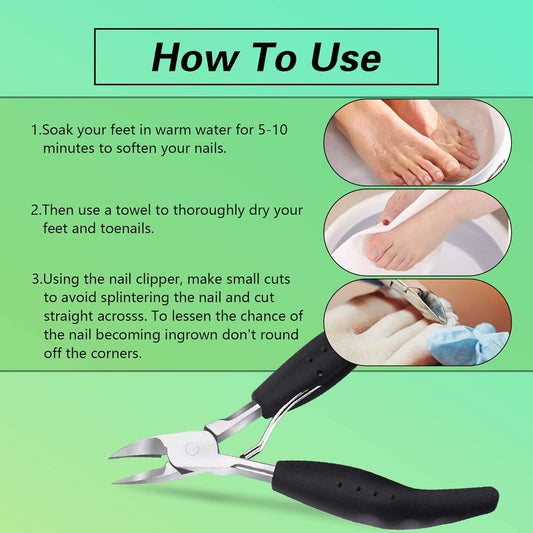 How To Use

1.Soak your feet in warm water for 5-10 minutes to soften your nails.

2.Then use a towel to thoroughly dry your feet and toenails.

3.Using the nail clipper, make small cuts to avoid splintering the nail and cut straight acrosss. To lessen the chance of the nail becoming ingrown don't round off the corners.