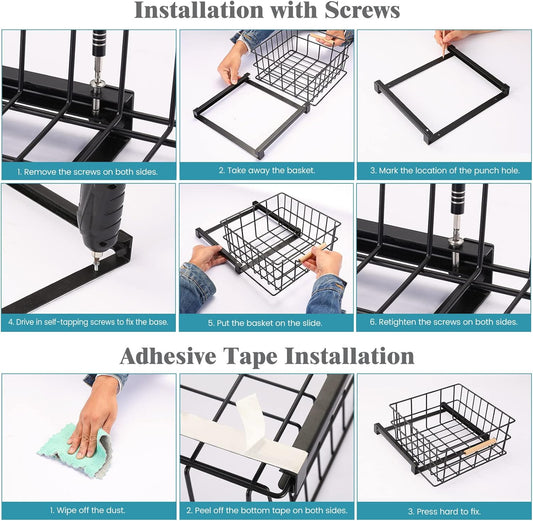 Installation with Screws

1. Remove the screws on both sides.

2. Take away the basket.

3. Mark the location of the punch hole.

4. Drive in self-tapping screws to fix the base.

5. Put the basket on the slide.

6. Retighten the screws on both sides.

Adhesive Tape Installation

1. Wipe off the dust.

2. Peel off the bottom tape on both sides.

3. Press hard to fix.