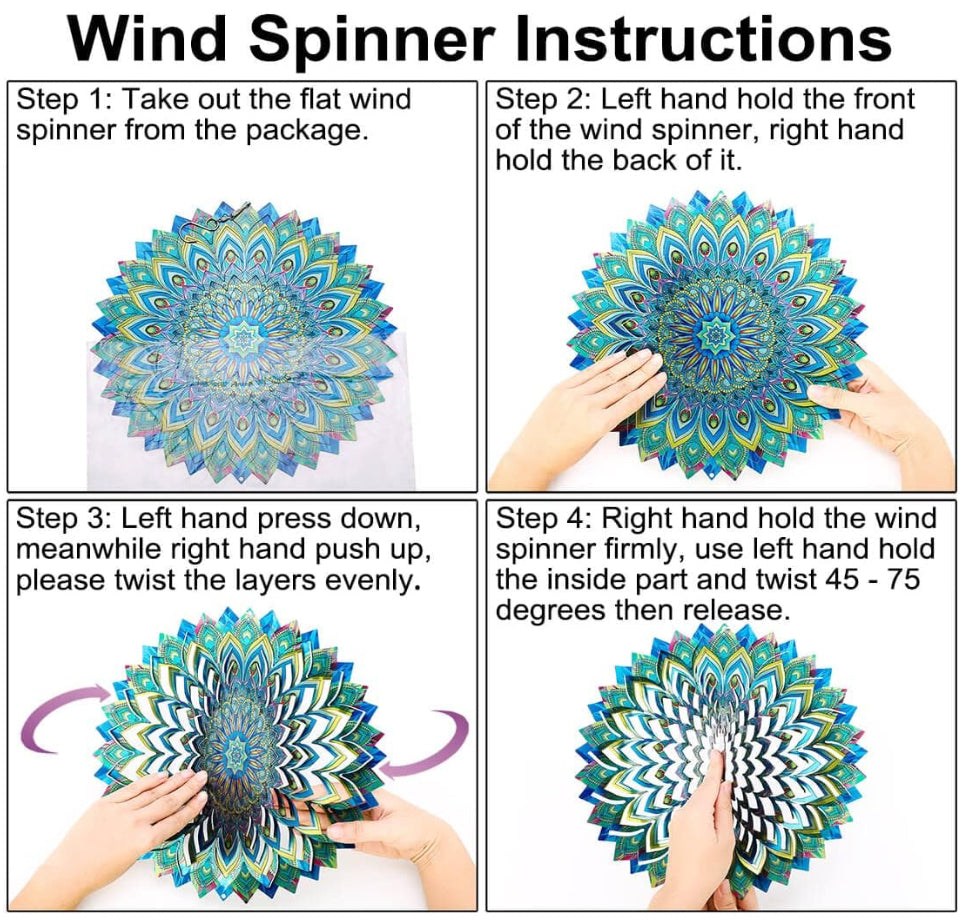 Wind Spinner Instructions

Step 1: Take out the flat wind spinner from the package.

Step 2: Left hand hold the front of the wind spinner, right hand hold the back of it.

Step 3: Left hand press down, meanwhile right hand push up, please twist the layers evenly.

Step 4: Right hand hold the wind spinner firmly, use left hand hold the inside part and twist 45 - 75 degrees then release.